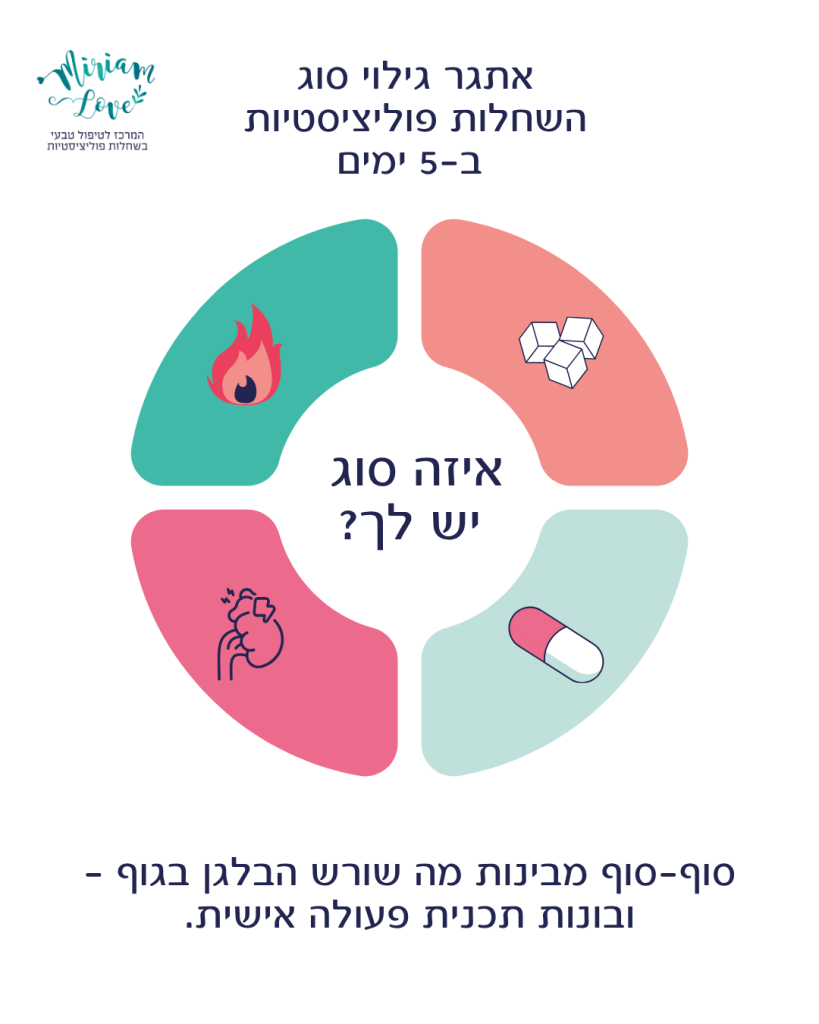 Miriam Love
המרכז לטיפול טבעי בשחלות פוליציסטיות

אתגר גילוי סוג
השחלות פוליציסטיות
ב-5 ימים

איזה סוג
יש לך?

סוף-סוף מבינות מה שורש הבלגן בגוף -
ובונות תכנית פעולה אישית.